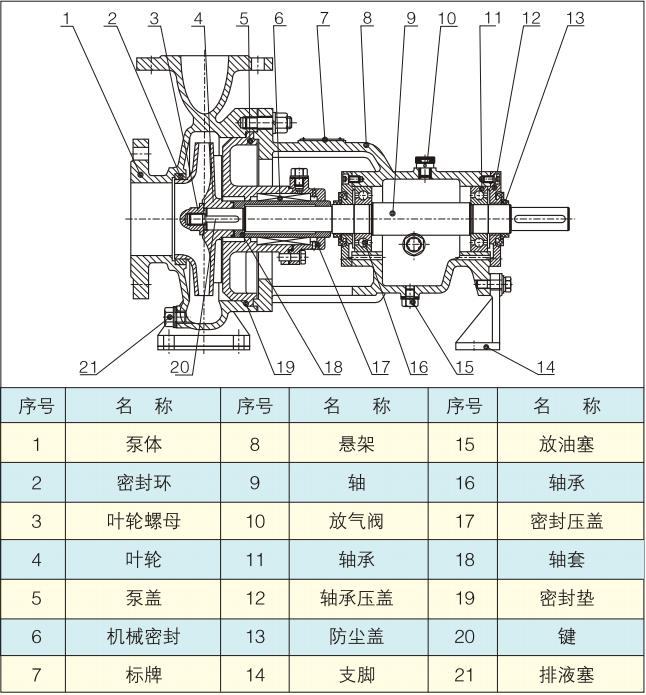 1 2 3 4 5 6 7 8 9 10 11 12 13

21 20 19 18 17 16 15 14

| 序号 | 名　称 | 序号 | 名　称 | 序号 | 名　称 |
|---|---|---|---|---|---|
| 1 | 泵体 | 8 | 悬架 | 15 | 放油塞 |
| 2 | 密封环 | 9 | 轴 | 16 | 轴承 |
| 3 | 叶轮螺母 | 10 | 放气阀 | 17 | 密封压盖 |
| 4 | 叶轮 | 11 | 轴承 | 18 | 轴套 |
| 5 | 泵盖 | 12 | 轴承压盖 | 19 | 密封垫 |
| 6 | 机械密封 | 13 | 防尘盖 | 20 | 键 |
| 7 | 标牌 | 14 | 支脚 | 21 | 排液塞 |